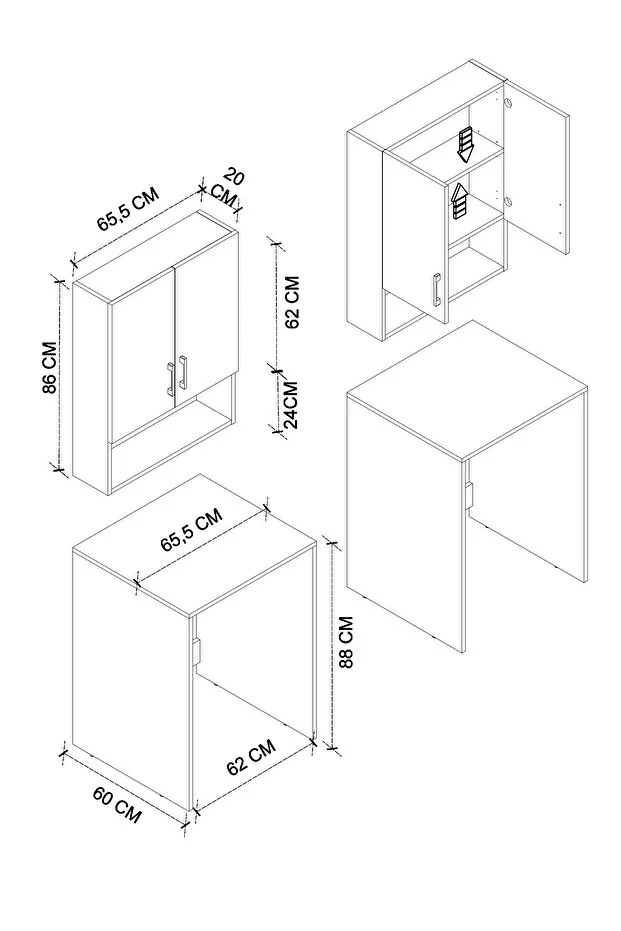 65,5 CM
20 CM
86 CM
62 CM
24CM
65,5 CM
88 CM
62 CM
60 CM